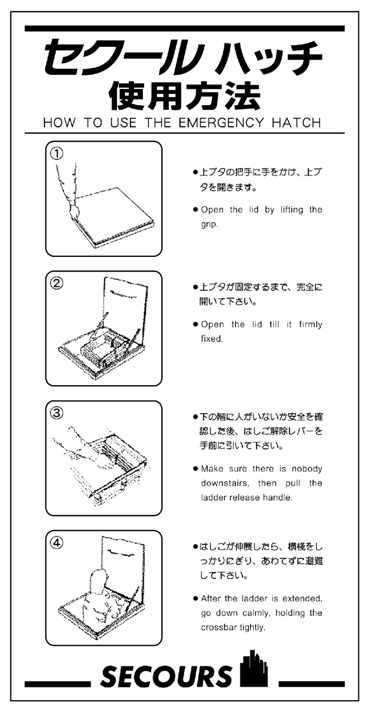 セクール ハッチ
使用方法

HOW TO USE THE EMERGENCY HATCH

①

● 上ブタの把手に手をかけ、上ブタを開きます。

● Open the lid by lifting the grip.

②

● 上ブタが固定するまで、完全に開いて下さい。

● Open the lid till it firmly fixed.

③

● 下の階に人がいないか安全を確認した後、はしご解除レバーを手前に引いて下さい。

● Make sure there is nobody downstairs, then pull the ladder release handle.

④

● はしごが伸展したら、横桟をしっかりにぎり、あわてずに避難して下さい。

● After the ladder is extended, go down calmly, holding the crossbar tightly.

SECOURS